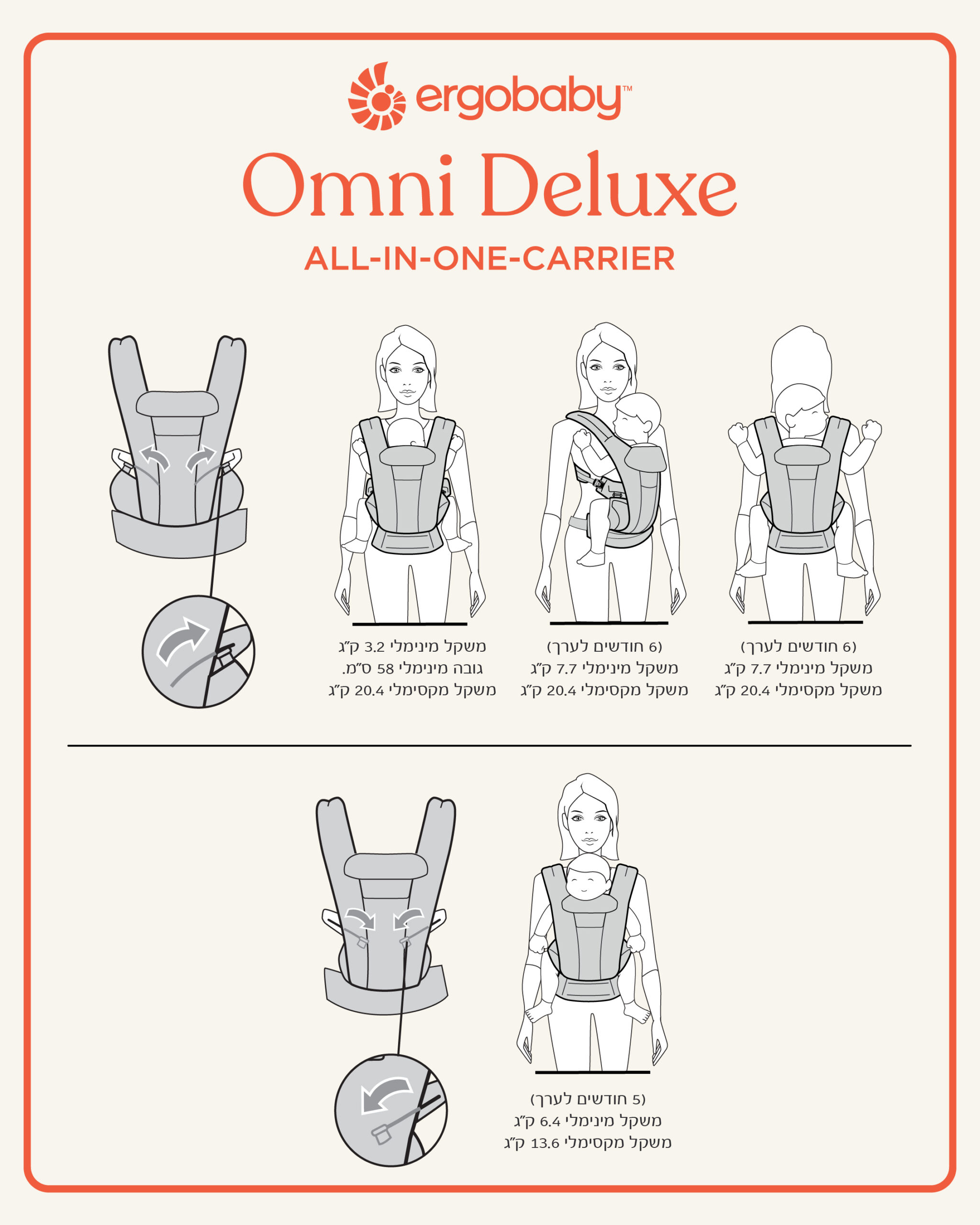 ergobaby™

Omni Deluxe

ALL-IN-ONE-CARRIER

משקל מינימלי 3.2 ק"ג
גובה מינימלי 58 ס"מ.
משקל מקסימלי 20.4 ק"ג

(6 חודשים לערך)
משקל מינימלי 7.7 ק"ג
משקל מקסימלי 20.4 ק"ג

(6 חודשים לערך)
משקל מינימלי 7.7 ק"ג
משקל מקסימלי 20.4 ק"ג

(5 חודשים לערך)
משקל מינימלי 6.4 ק"ג
משקל מקסימלי 13.6 ק"ג